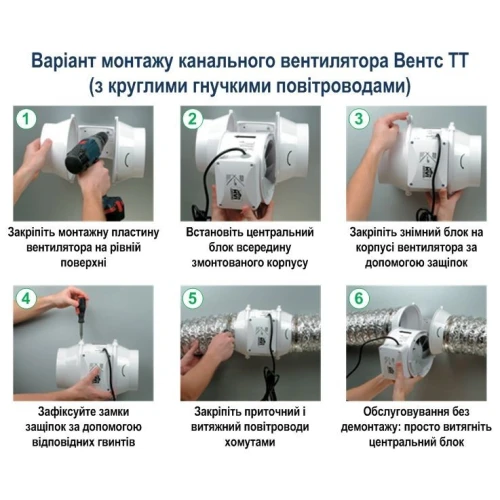 Варіант монтажу канального вентилятора Вентс ТТ
(з круглими гнучкими повітроводами)

1

Закріпіть монтажну пластину вентилятора на рівній поверхні

2

Встановіть центральний блок всередину змонтованого корпусу

3

Закріпіть знімний блок на корпусі вентилятора за допомогою защіпок

4

Зафіксуйте замки защіпок за допомогою відповідних гвинтів

5

Закріпіть приточний і витяжний повітроводи хомутами

6

Обслуговування без демонтажу: просто витягніть центральний блок