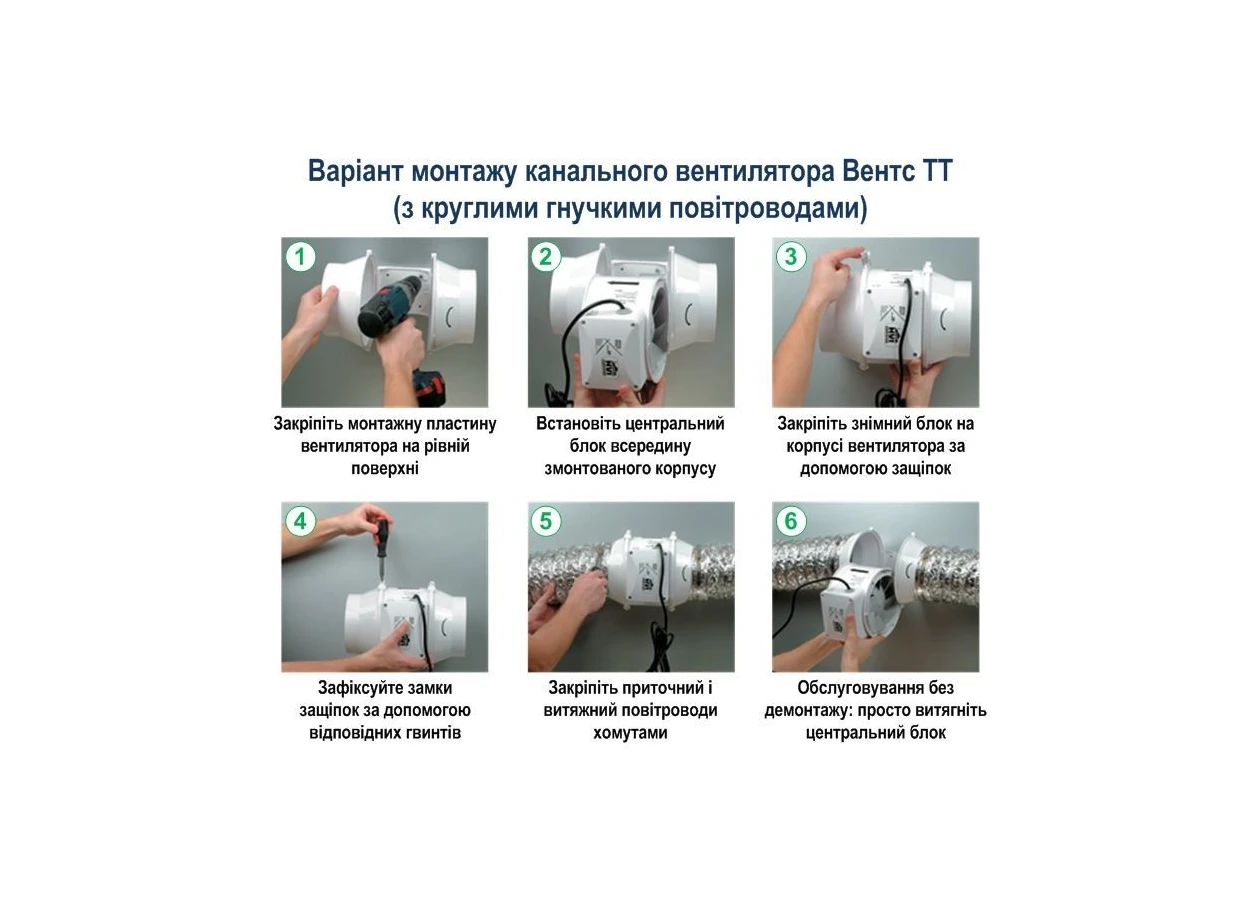 Варіант монтажу канального вентилятора Вентс ТТ
(з круглими гнучкими повітроводами)

1
Закріпіть монтажну пластину вентилятора на рівній поверхні

2
Встановіть центральний блок всередину змонтованого корпусу

3
Закріпіть знімний блок на корпусі вентилятора за допомогою защіпок

4
Зафіксуйте замки защіпок за допомогою відповідних гвинтів

5
Закріпіть приточний і витяжний повітроводи хомутами

6
Обслуговування без демонтажу: просто витягніть центральний блок